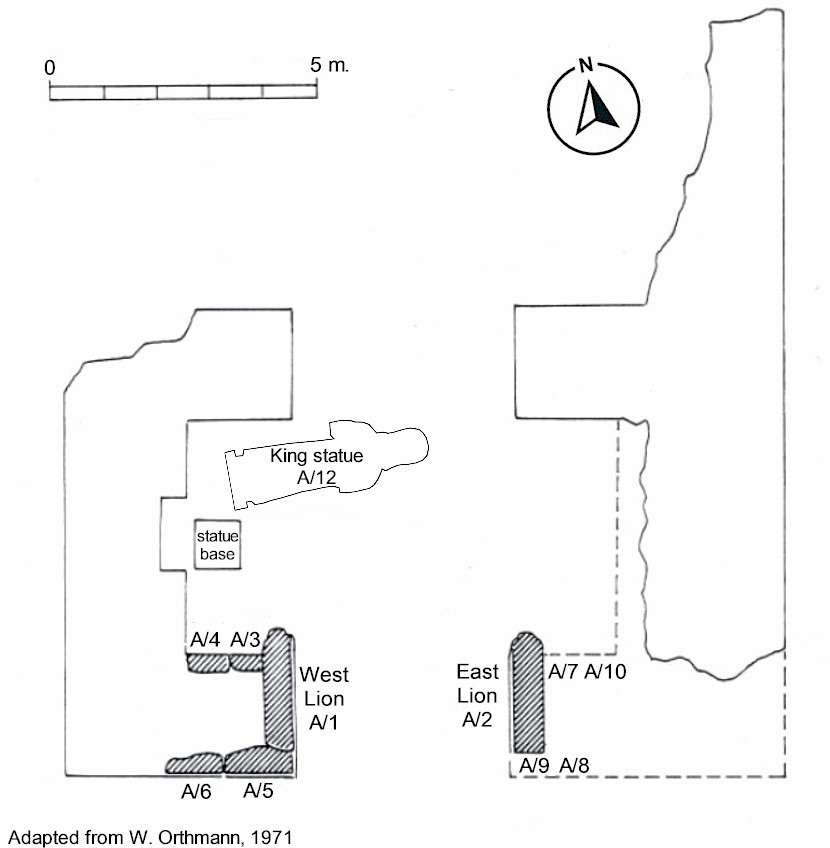 0 5 m.

N

King statue
A/12

statue
base

A/4 A/3

West
Lion
A/1

A/6 A/5

East
Lion
A/2

A/7 A/10

A/9 A/8

Adapted from W. Orthmann, 1971